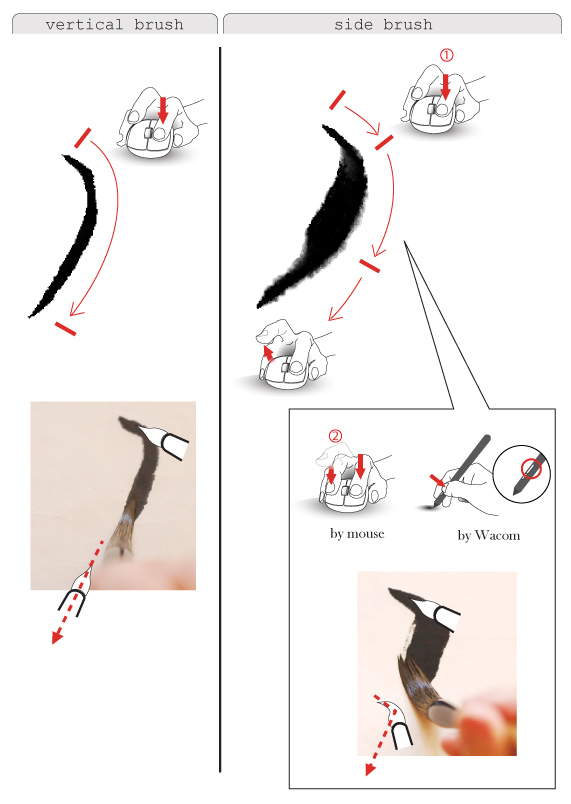 vertical brush

side brush

①

②

by mouse

by Wacom