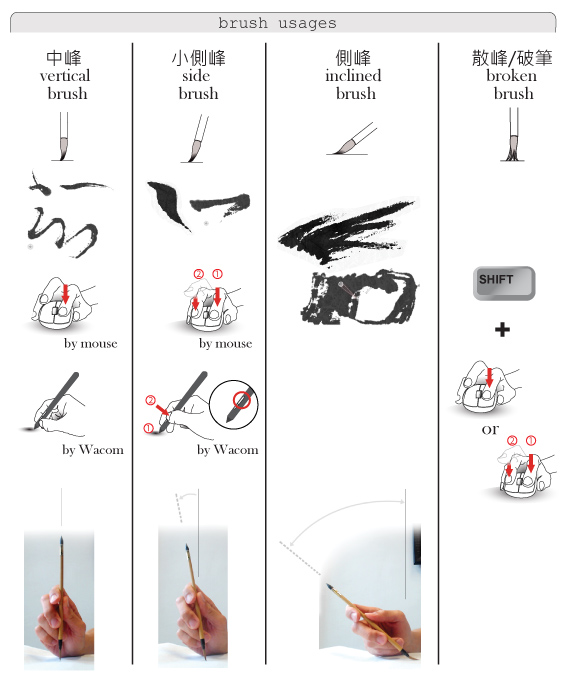 brush usages

中峰
vertical brush

by mouse

by Wacom

小側峰
side brush

② ①

by mouse

②
①

by Wacom

側峰
inclined brush

散峰/破筆
broken brush

SHIFT

+

or

② ①